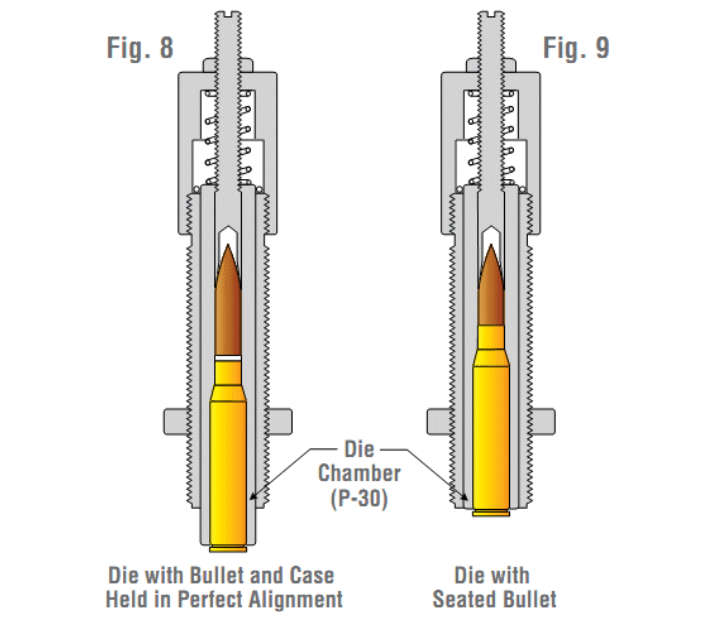 Fig. 8

Fig. 9

Die Chamber (P-30)

Die with Bullet and Case Held in Perfect Alignment

Die with Seated Bullet