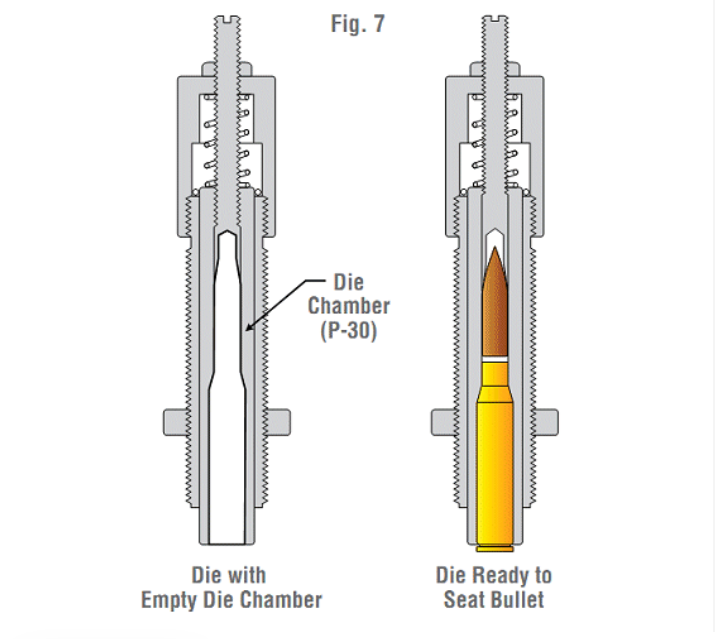 Fig. 7

Die Chamber (P-30)

Die with Empty Die Chamber

Die Ready to Seat Bullet