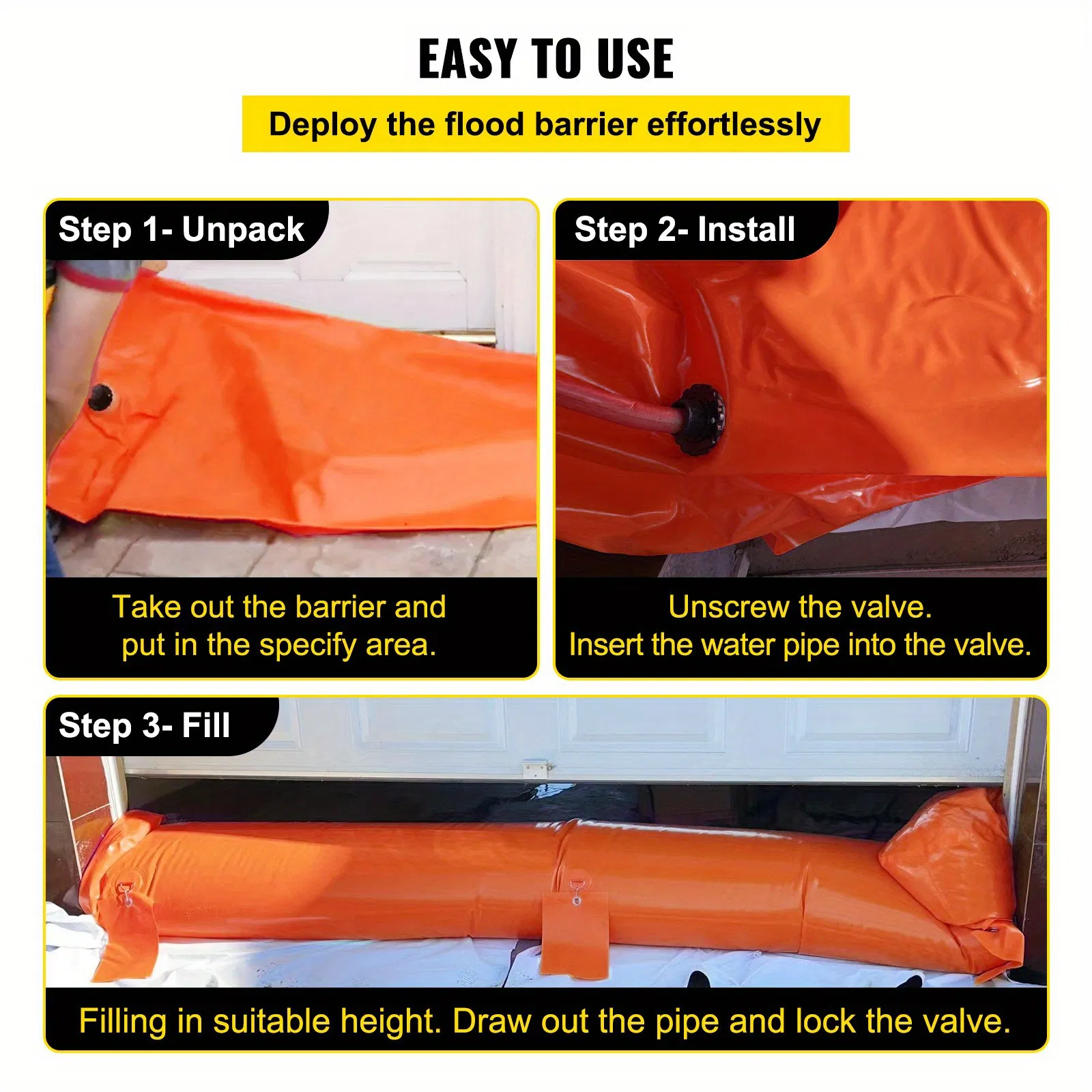 EASY TO USE

Deploy the flood barrier effortlessly

Step 1- Unpack

Take out the barrier and put in the specify area.

Step 2- Install

Unscrew the valve.
Insert the water pipe into the valve.

Step 3- Fill

Filling in suitable height. Draw out the pipe and lock the valve.