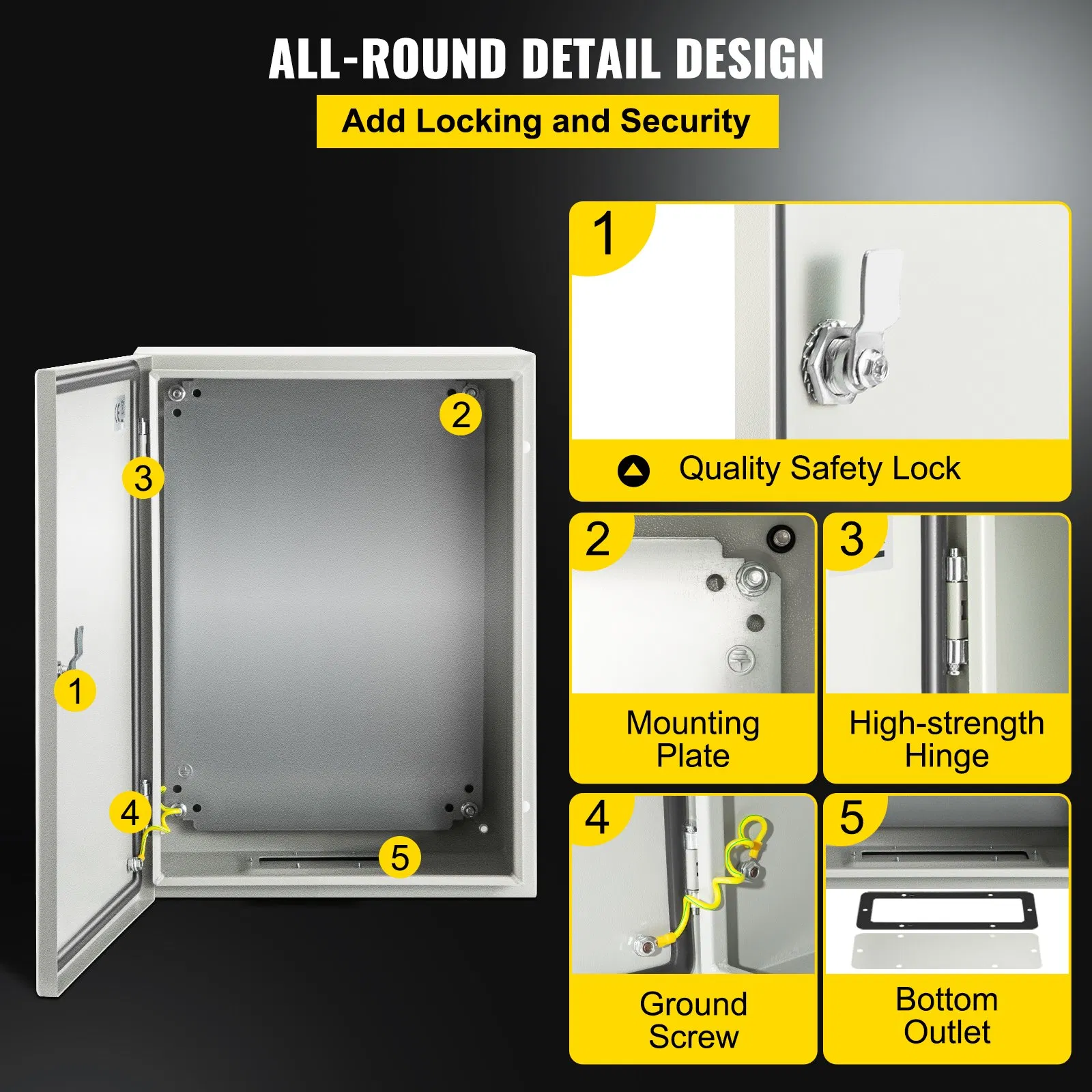 ALL-ROUND DETAIL DESIGN

Add Locking and Security

2

3

1

4

5

1

Quality Safety Lock

2

Mounting Plate

3

High-strength Hinge

4

Ground Screw

5

Bottom Outlet