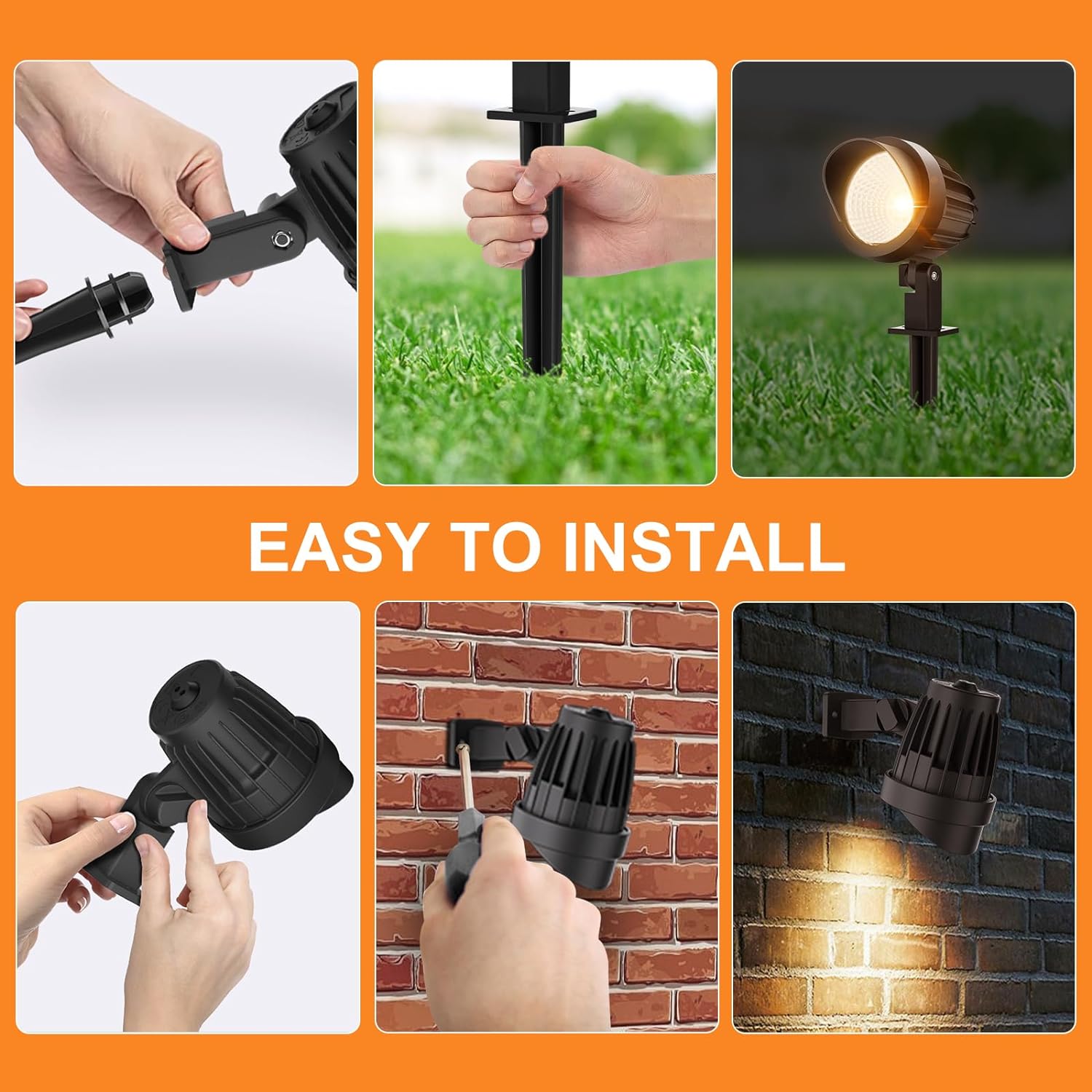 EASY TO INSTALL