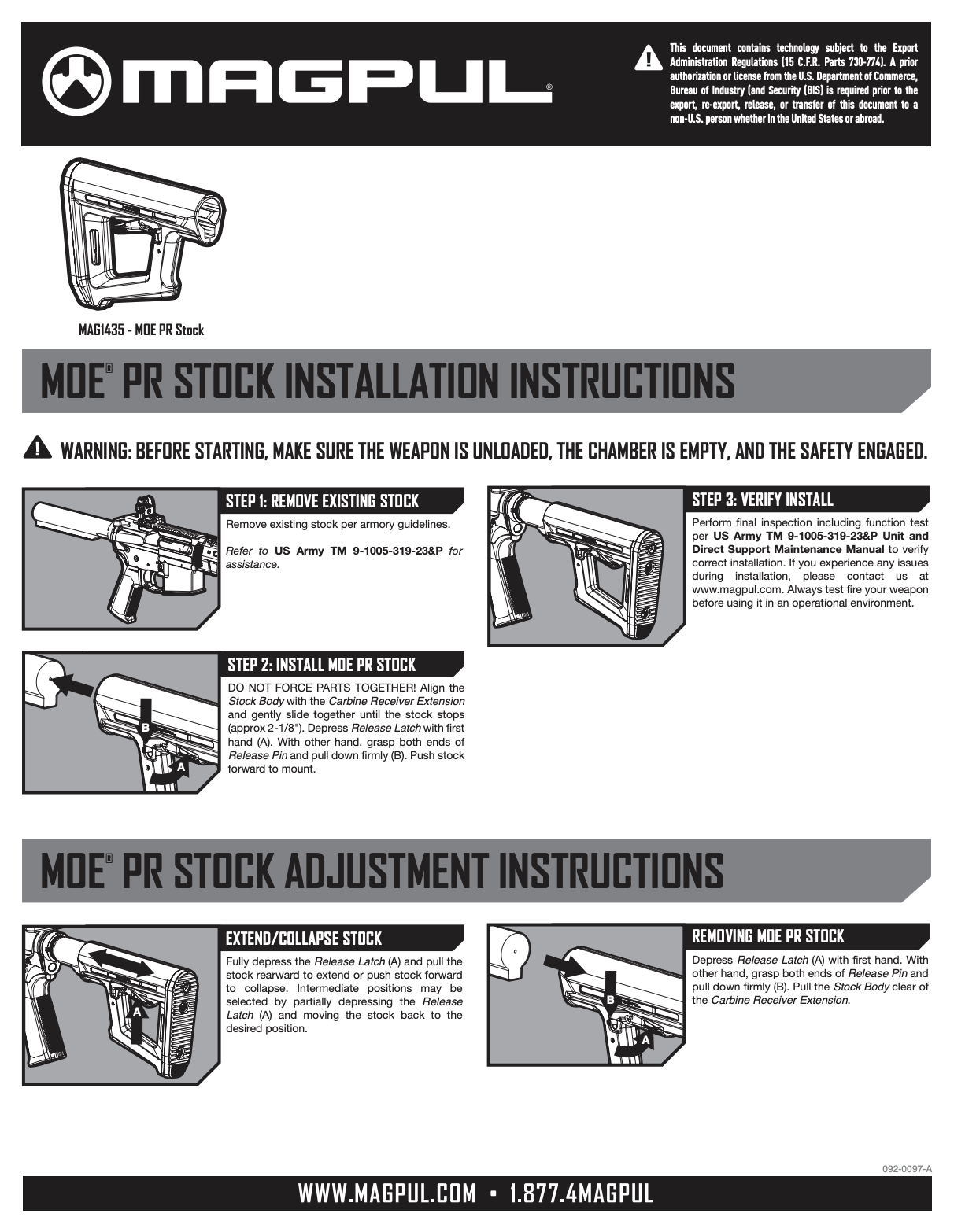 MAGPUL®

This document contains technology subject to the Export Administration Regulations (15 C.F.R. Parts 730-774). A prior authorization or license from the U.S. Department of Commerce, Bureau of Industry (and Security (BIS) is required prior to the export, re-export, release, or transfer of this document to a non-U.S. person whether in the United States or abroad.

MAG1435 - MOE PR Stock

MOE® PR STOCK INSTALLATION INSTRUCTIONS

WARNING: BEFORE STARTING, MAKE SURE THE WEAPON IS UNLOADED, THE CHAMBER IS EMPTY, AND THE SAFETY ENGAGED.

STEP 1: REMOVE EXISTING STOCK

Remove existing stock per armory guidelines.

Refer to US Army TM 9-1005-319-23&P for assistance.

STEP 2: INSTALL MOE PR STOCK

B
A

DO NOT FORCE PARTS TOGETHER! Align the Stock Body with the Carbine Receiver Extension and gently slide together until the stock stops (approx 2-1/8"). Depress Release Latch with first hand (A). With other hand, grasp both ends of Release Pin and pull down firmly (B). Push stock forward to mount.

STEP 3: VERIFY INSTALL

Perform final inspection including function test per US Army TM 9-1005-319-23&P Unit and Direct Support Maintenance Manual to verify correct installation. If you experience any issues during installation, please contact us at www.magpul.com. Always test fire your weapon before using it in an operational environment.

MOE® PR STOCK ADJUSTMENT INSTRUCTIONS

EXTEND/COLLAPSE STOCK

A

Fully depress the Release Latch (A) and pull the stock rearward to extend or push stock forward to collapse. Intermediate positions may be selected by partially depressing the Release Latch (A) and moving the stock back to the desired position.

REMOVING MOE PR STOCK

B
A

Depress Release Latch (A) with first hand. With other hand, grasp both ends of Release Pin and pull down firmly (B). Pull the Stock Body clear of the Carbine Receiver Extension.

092-0097-A

WWW.MAGPUL.COM • 1.877.4MAGPUL