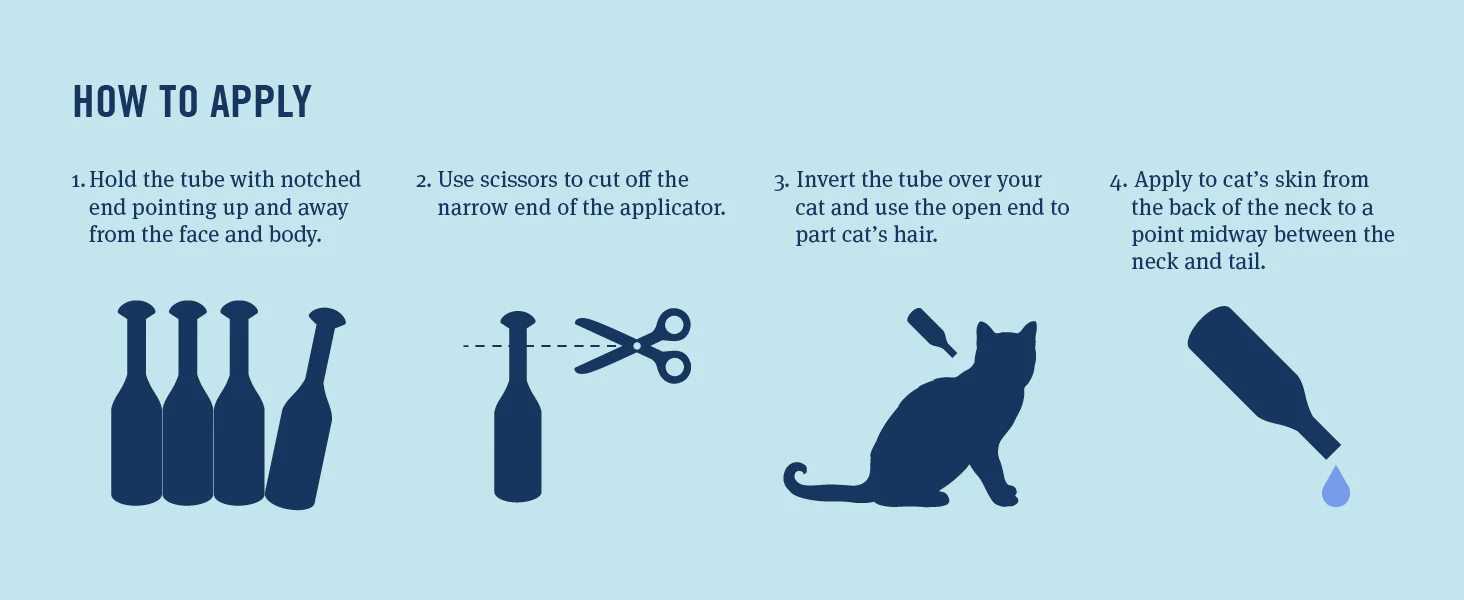 HOW TO APPLY

1. Hold the tube with notched end pointing up and away from the face and body.

2. Use scissors to cut off the narrow end of the applicator.

3. Invert the tube over your cat and use the open end to part cat's hair.

4. Apply to cat's skin from the back of the neck to a point midway between the neck and tail.