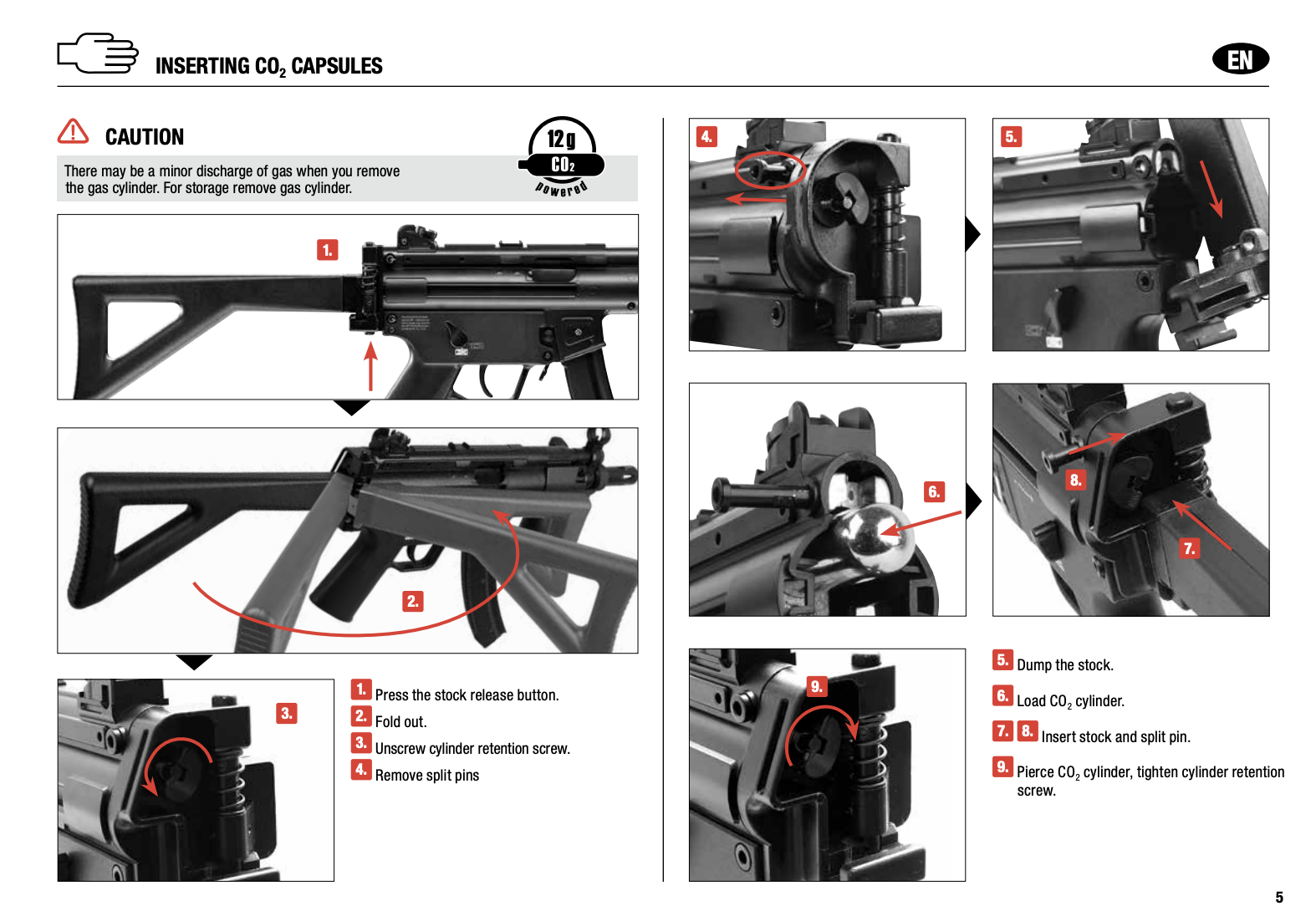 INSERTING $CO_2$ CAPSULES

EN

CAUTION

There may be a minor discharge of gas when you remove the gas cylinder. For storage remove gas cylinder.

12 g
$CO_2$
powered

1.

2.

3.

1. Press the stock release button.
2. Fold out.
3. Unscrew cylinder retention screw.
4. Remove split pins

4.

5.

6.

8.

7.

9.

5. Dump the stock.

6. Load $CO_2$ cylinder.

7. 8. Insert stock and split pin.

9. Pierce $CO_2$ cylinder, tighten cylinder retention screw.

5