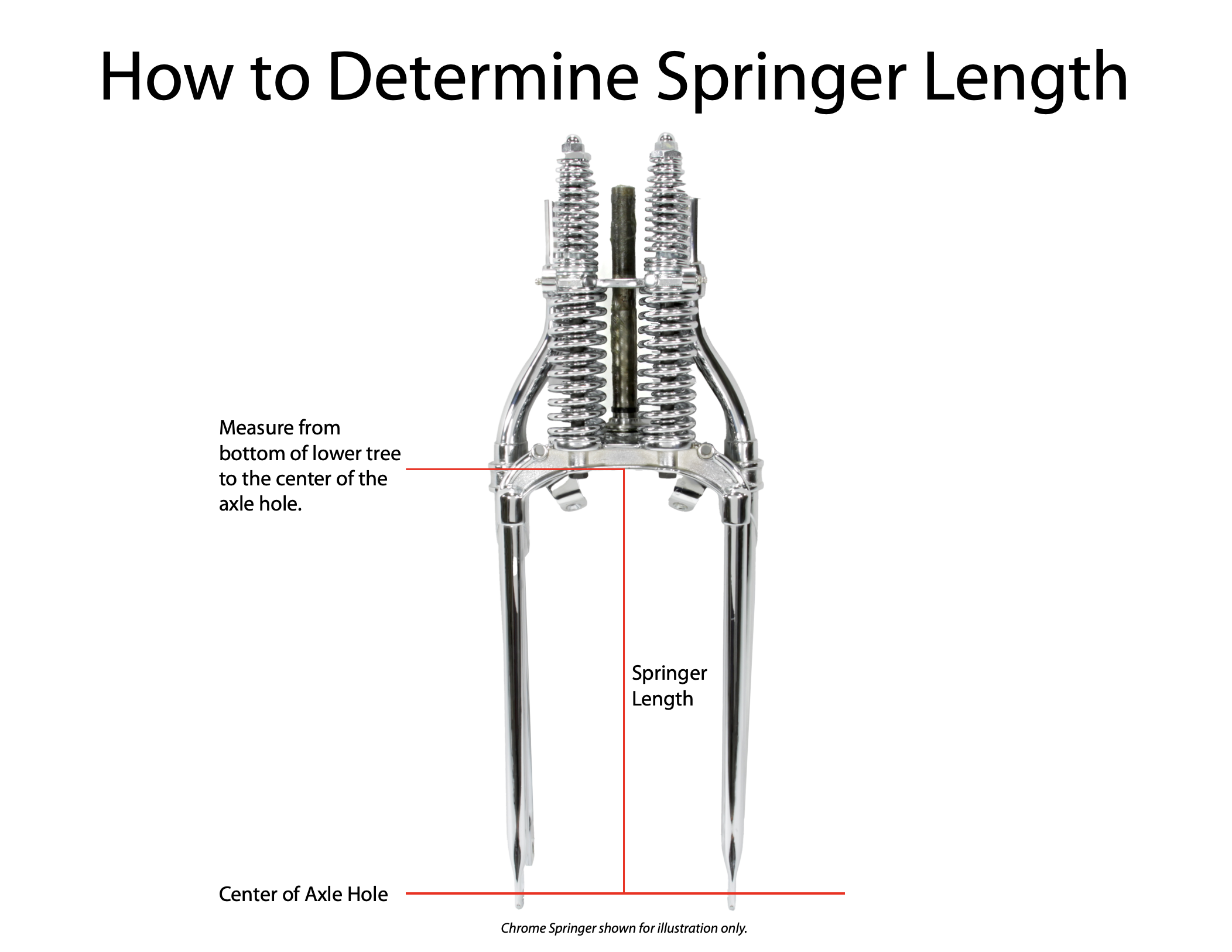 How to Determine Springer Length

Measure from bottom of lower tree to the center of the axle hole.

Springer Length

Center of Axle Hole

Chrome Springer shown for illustration only.