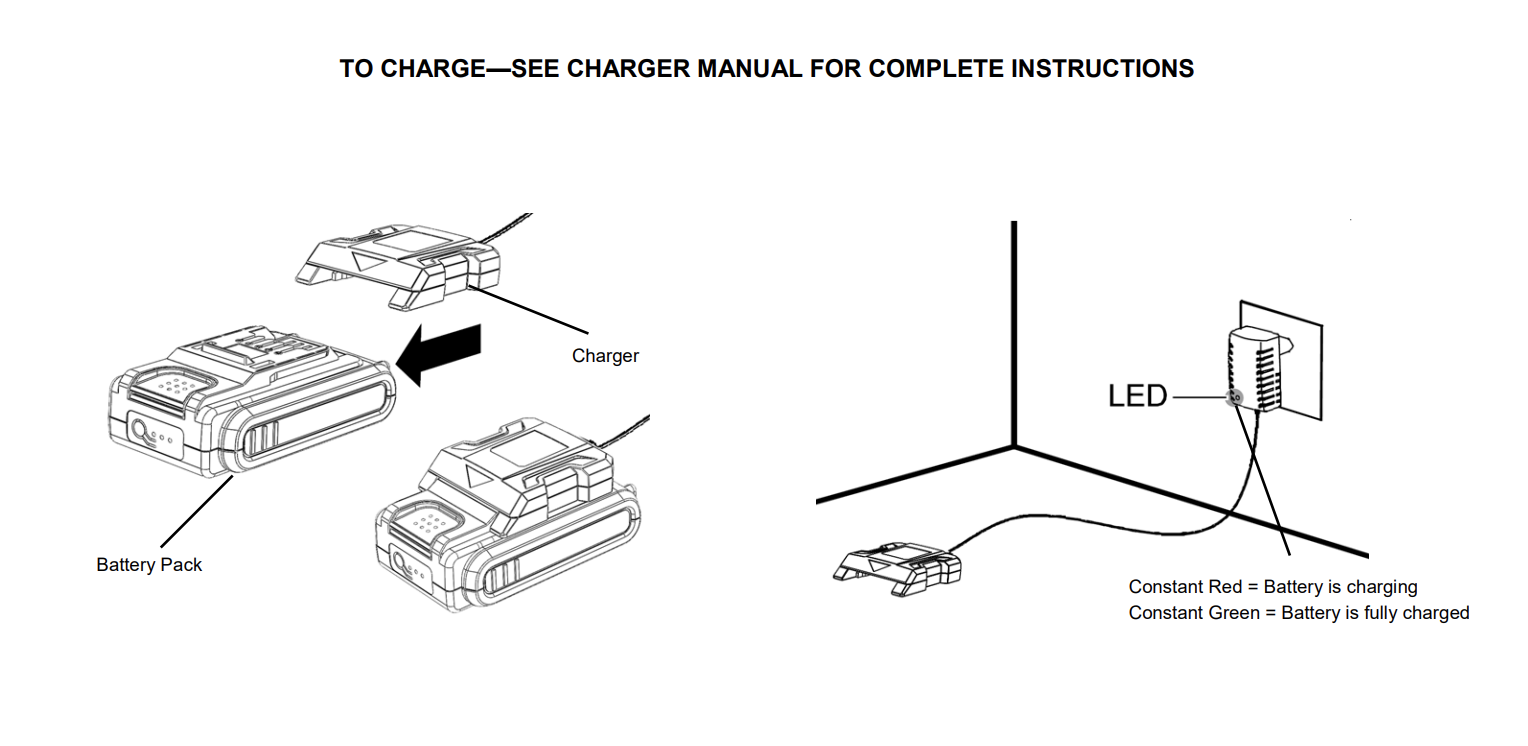 TO CHARGE—SEE CHARGER MANUAL FOR COMPLETE INSTRUCTIONS

Charger

Battery Pack

LED

Constant Red = Battery is charging
Constant Green = Battery is fully charged