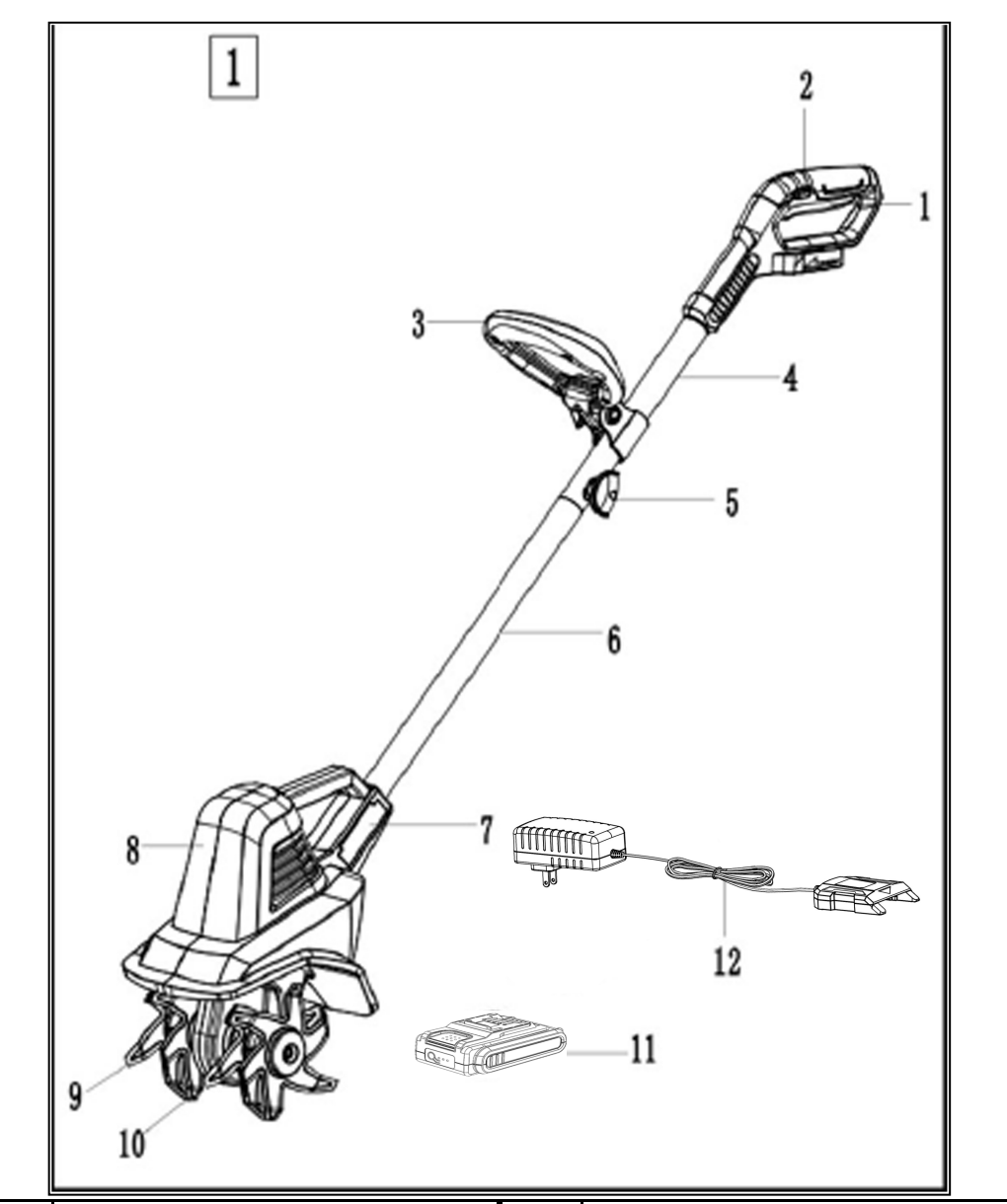 1

2
1
3
4
5
6
7
8
12
11
9
10