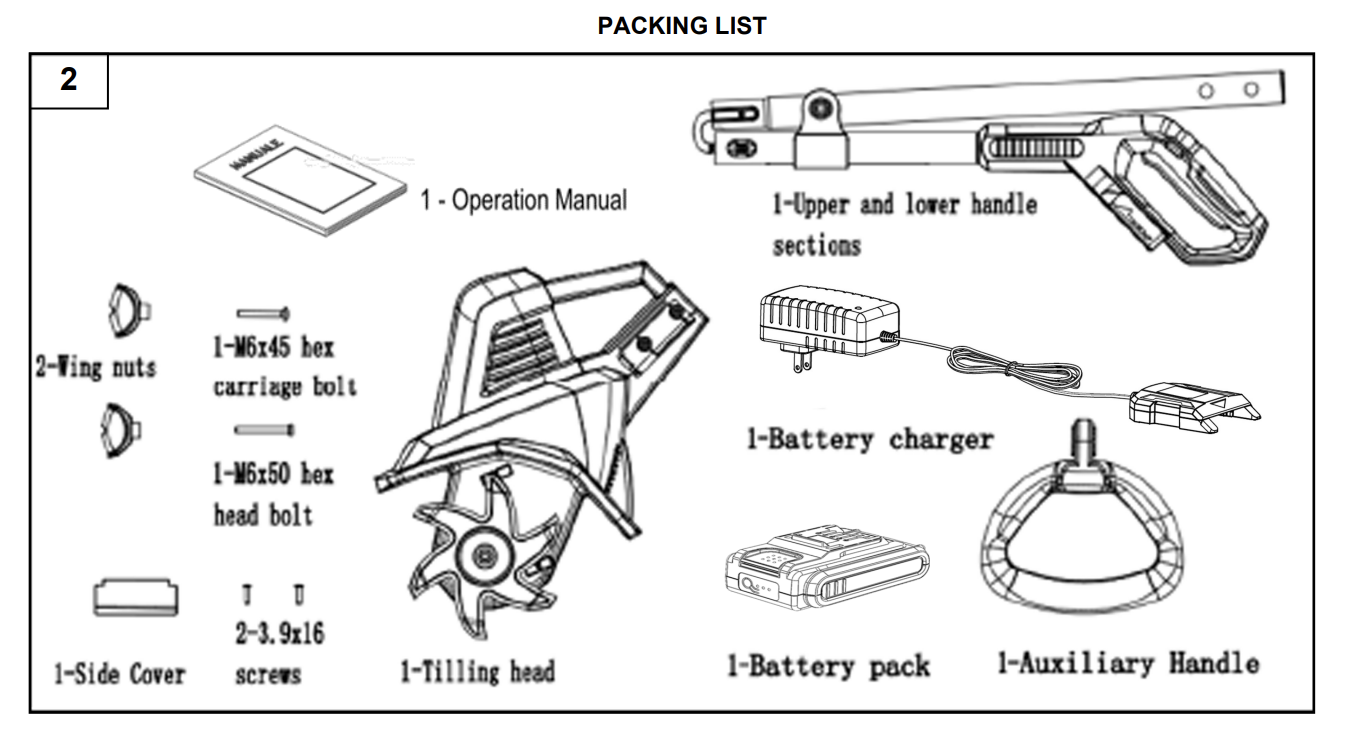 PACKING LIST

2

MANUALE

1 - Operation Manual

1-Upper and lower handle sections

2-Wing nuts

1-M6x45 hex carriage bolt

1-M6x50 hex head bolt

1-Battery charger

1-Side Cover

2-3.9x16 screws

1-Tilling head

1-Battery pack

1-Auxiliary Handle