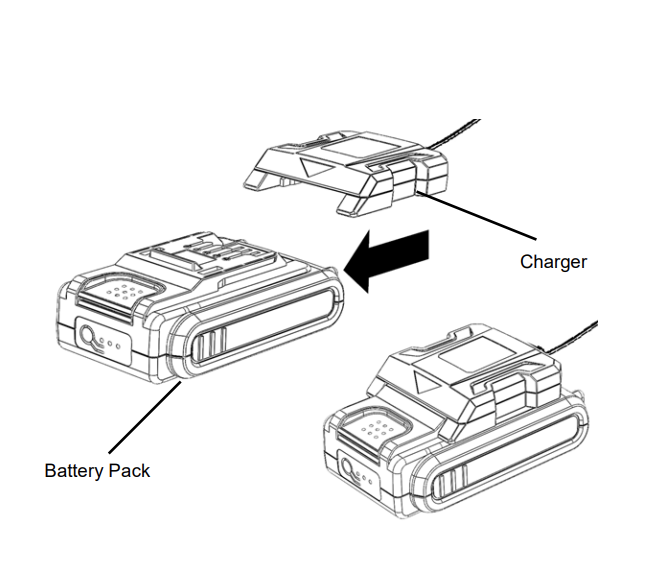 Charger

Battery Pack